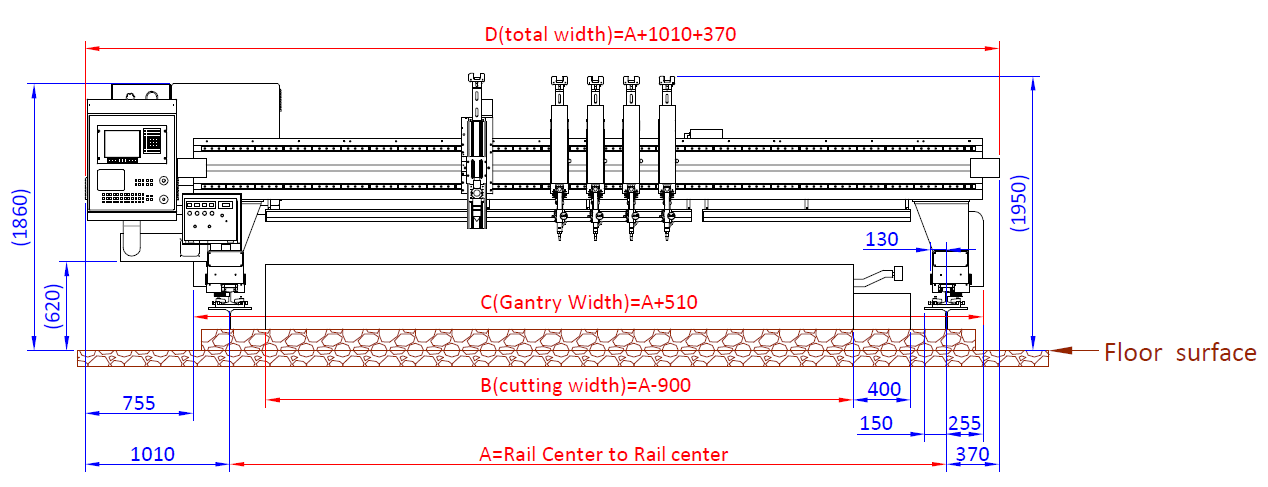 D(total width)=A+1010+370

(1860)

(620)

(1950)

130

C(Gantry Width)=A+510

Floor surface

B(cutting width)=A-900

400

755

150

255

1010

A=Rail Center to Rail center

370